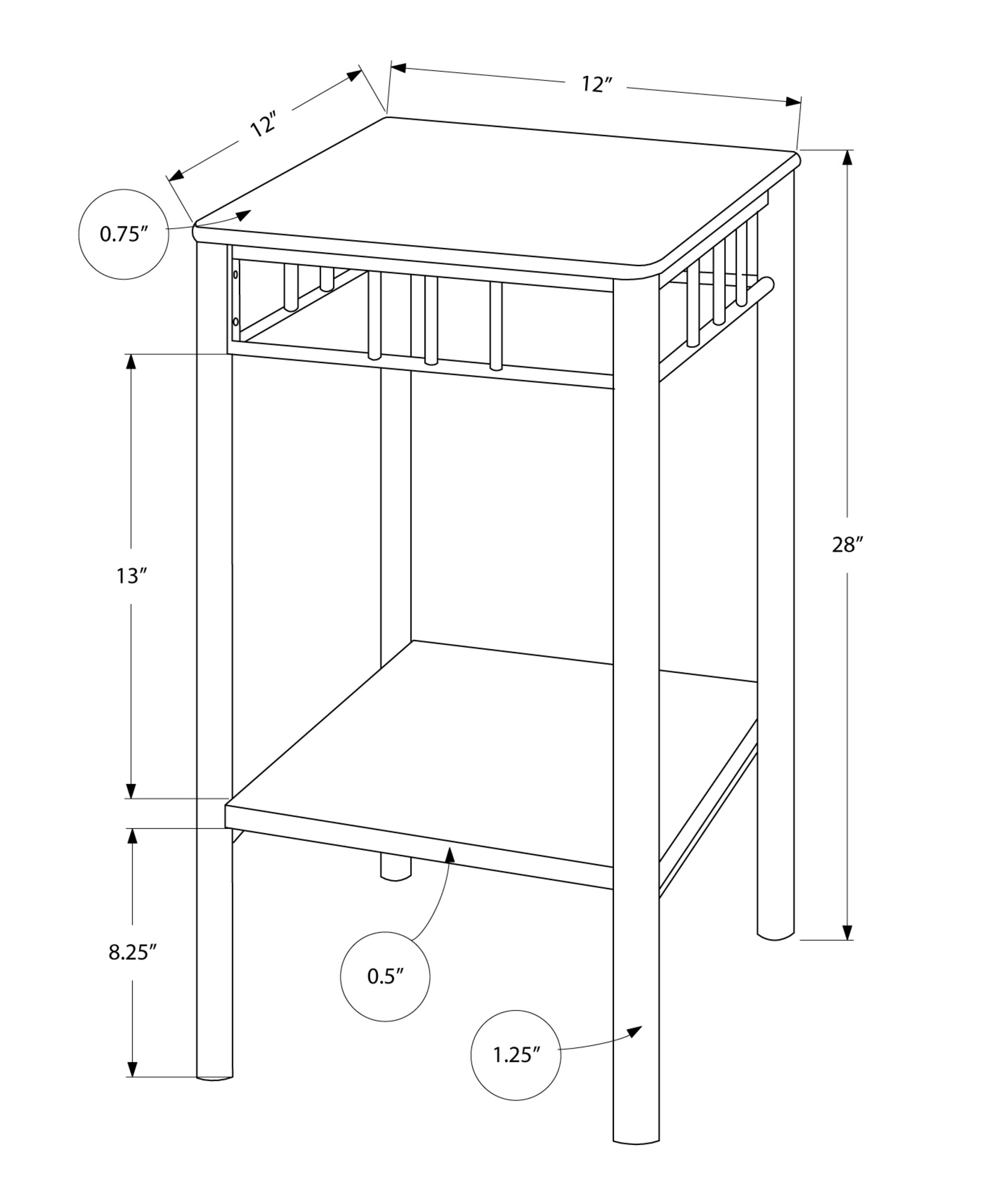 12″

12″

0.75″

28″

13″

8.25″

0.5″

1.25″