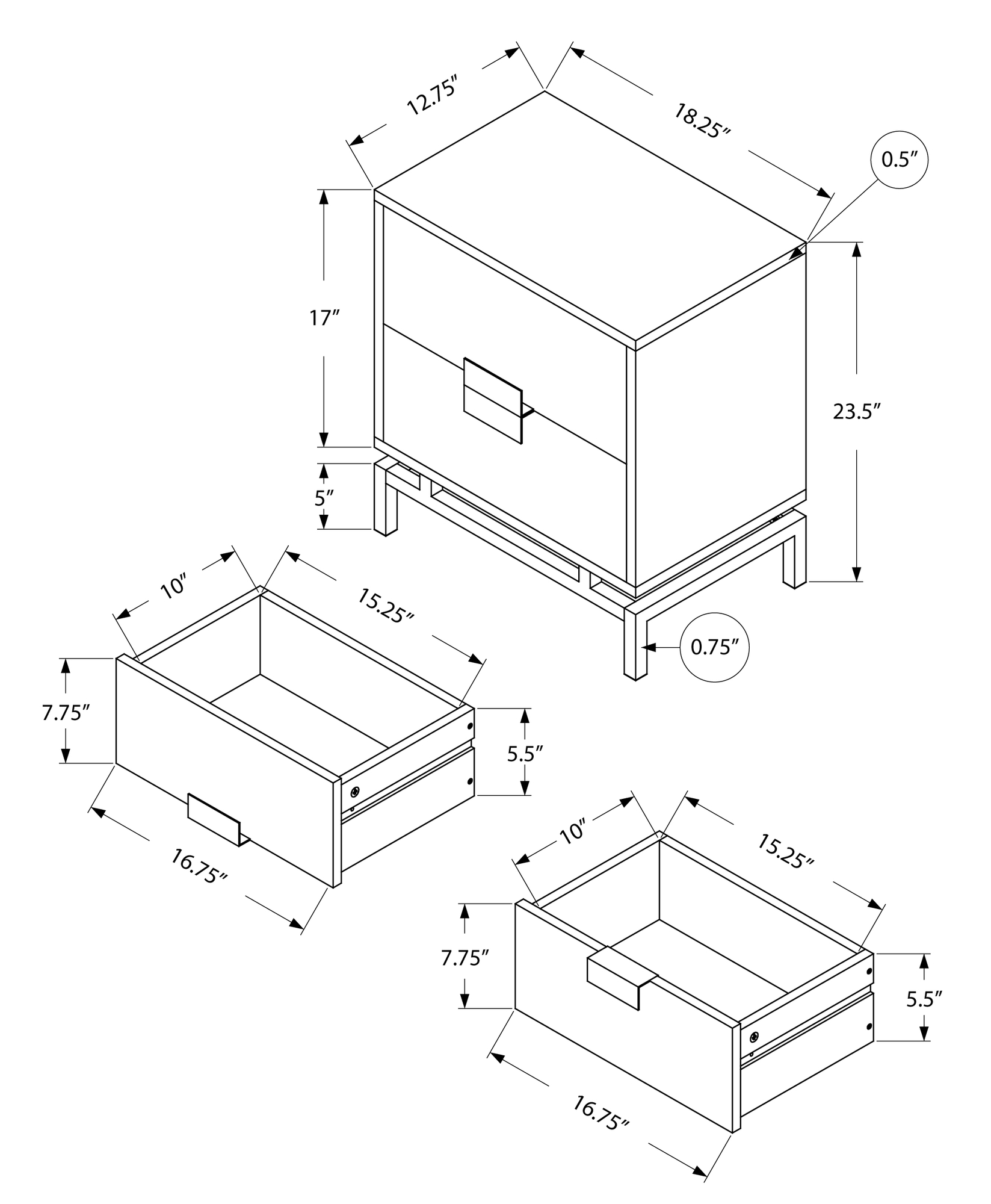 12.75″
18.25″
0.5″
17″
23.5″
5″
0.75″
10″
15.25″
7.75″
5.5″
16.75″
10″
15.25″
7.75″
5.5″
16.75″