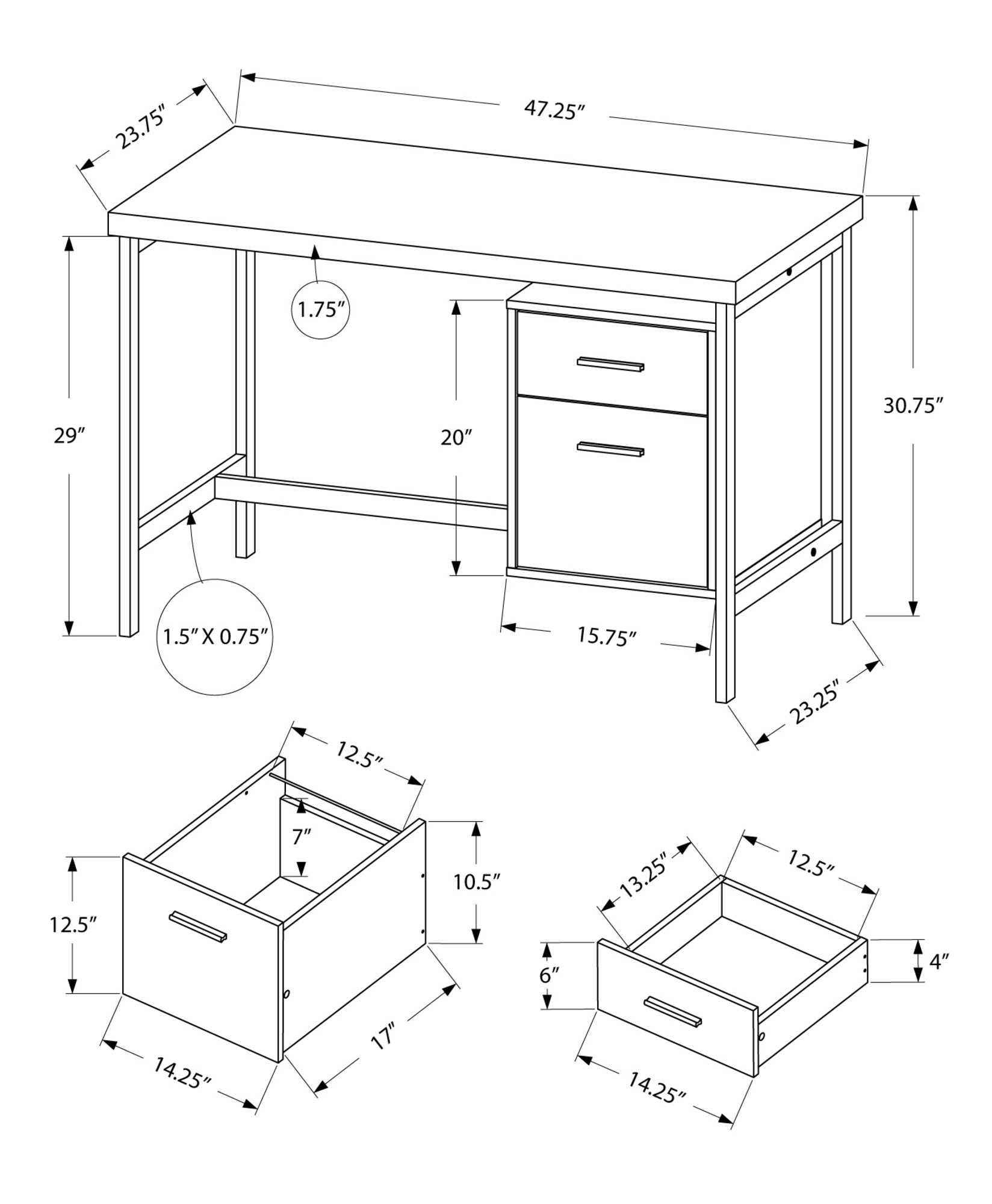 23.75″
47.25″
1.75″
29″
20″
30.75″
1.5″ X 0.75″
15.75″
23.25″
12.5″
7″
10.5″
12.5″
17″
14.25″
13.25″
12.5″
6″
4″
14.25″