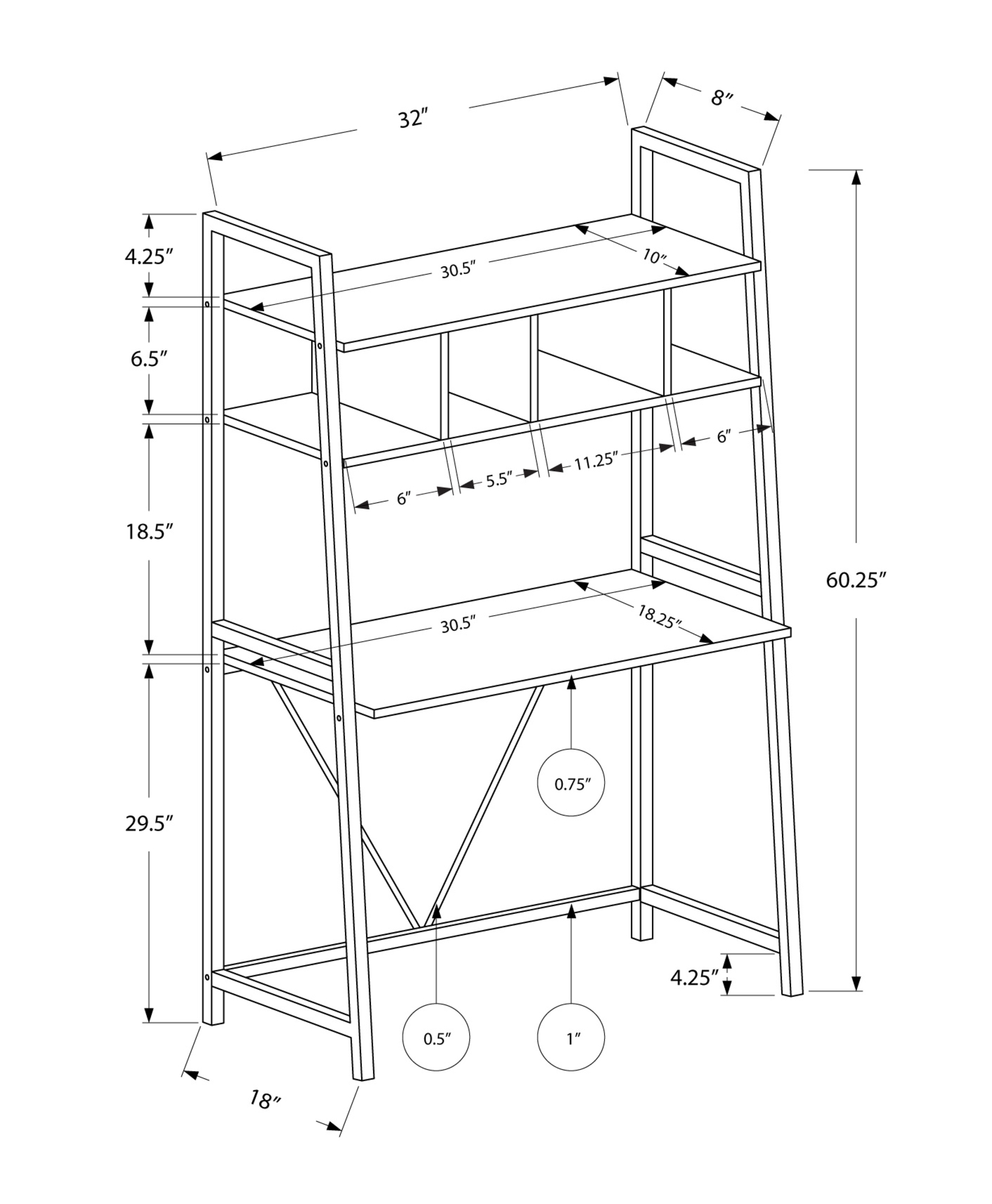 32″
8″
4.25″
30.5″
10″
6.5″
6″
11.25″
5.5″
6″
18.5″
60.25″
30.5″
18.25″
0.75″
29.5″
4.25″
0.5″
1″
18″