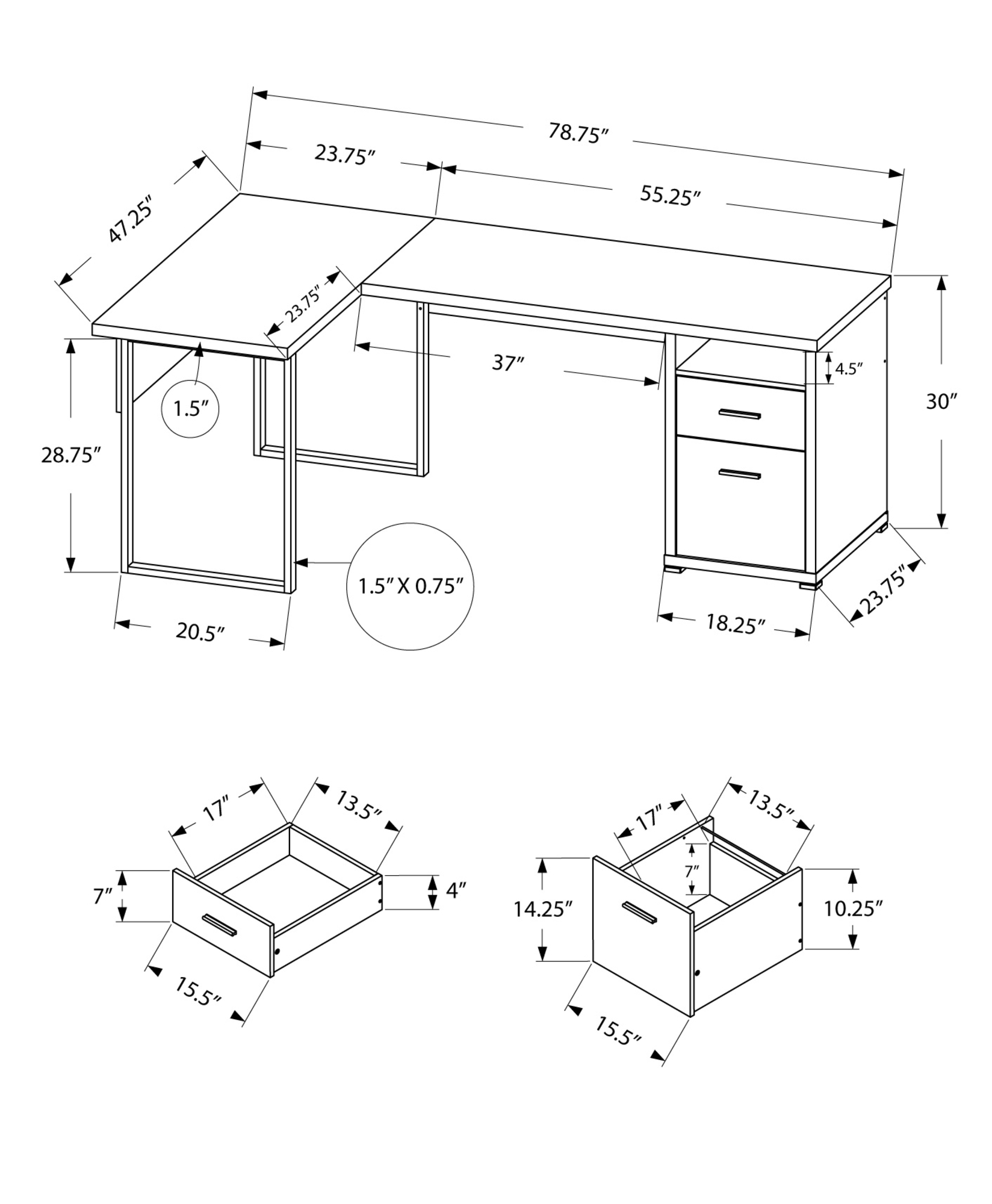 78.75″
23.75″
55.25″
47.25″
23.75″
37″
4.5″
30″
1.5″
28.75″
1.5″ X 0.75″
20.5″
18.25″
23.75″

17″
13.5″
7″
4″
15.5″

17″
13.5″
7″
14.25″
10.25″
15.5″