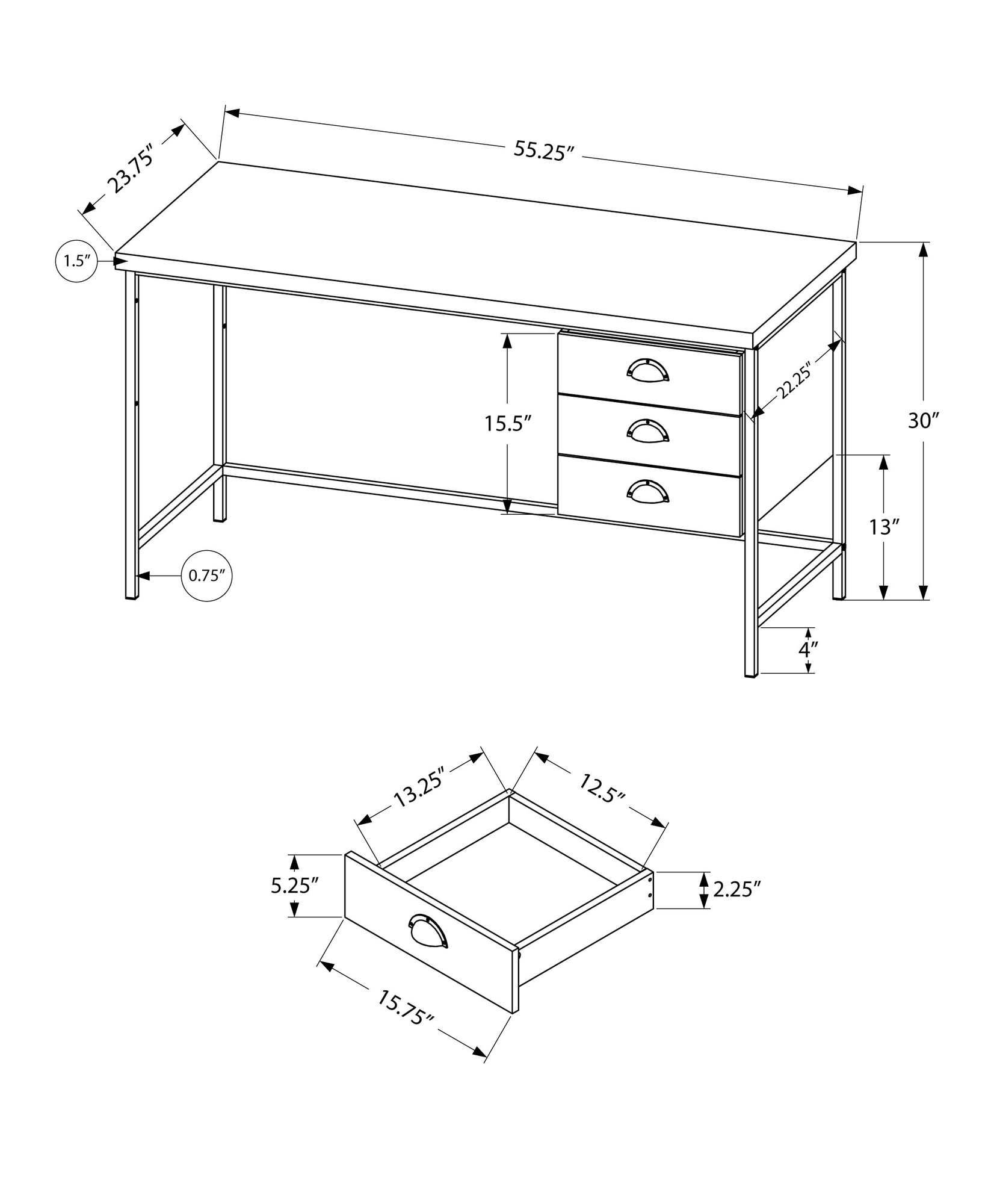 23.75″
55.25″
1.5″
15.5″
22.25″
30″
13″
0.75″
4″
13.25″
12.5″
5.25″
2.25″
15.75″