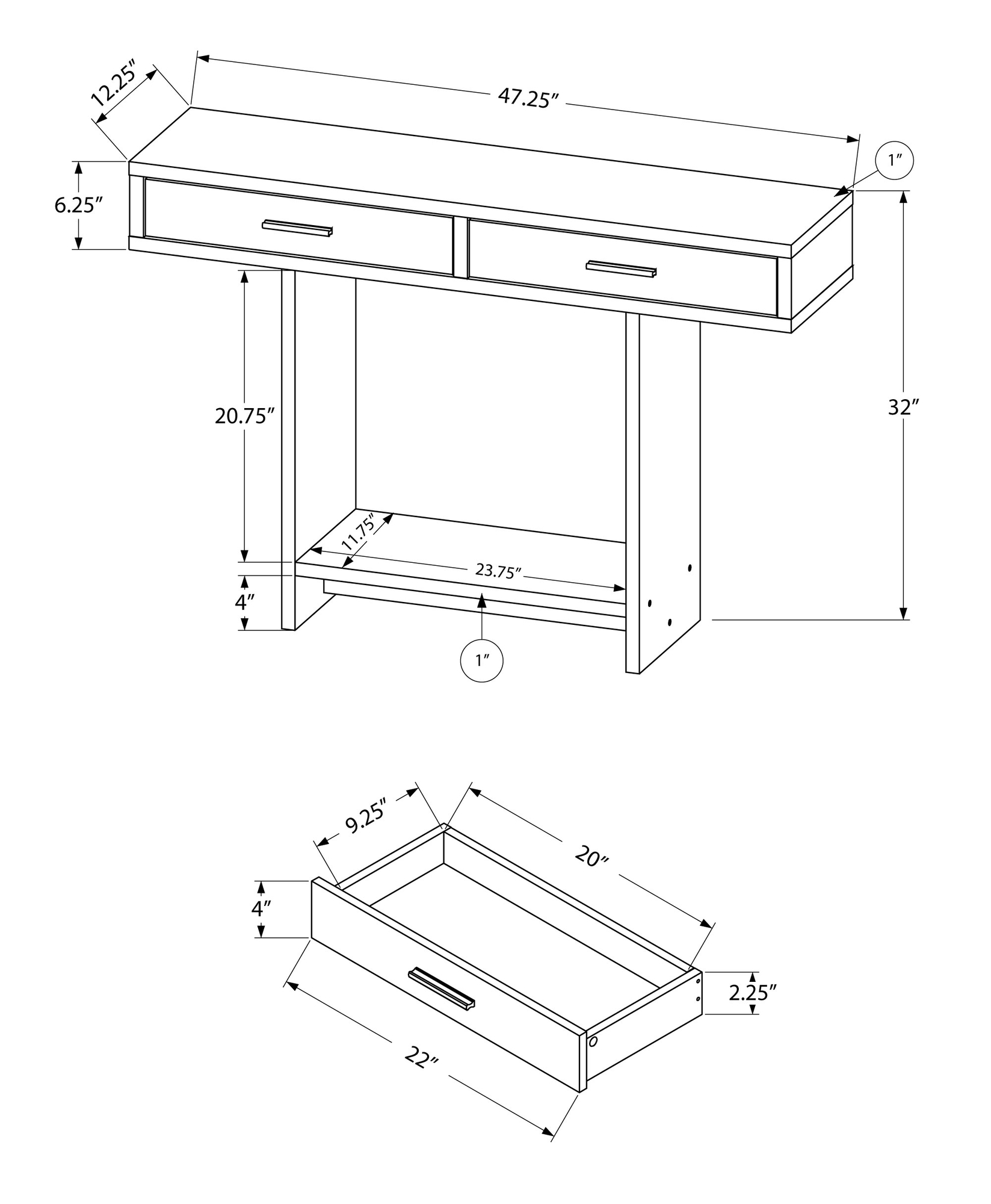 12.25″
47.25″
1″
6.25″
32″
20.75″
11.75″
23.75″
4″
1″

9.25″
20″
4″
2.25″
22″