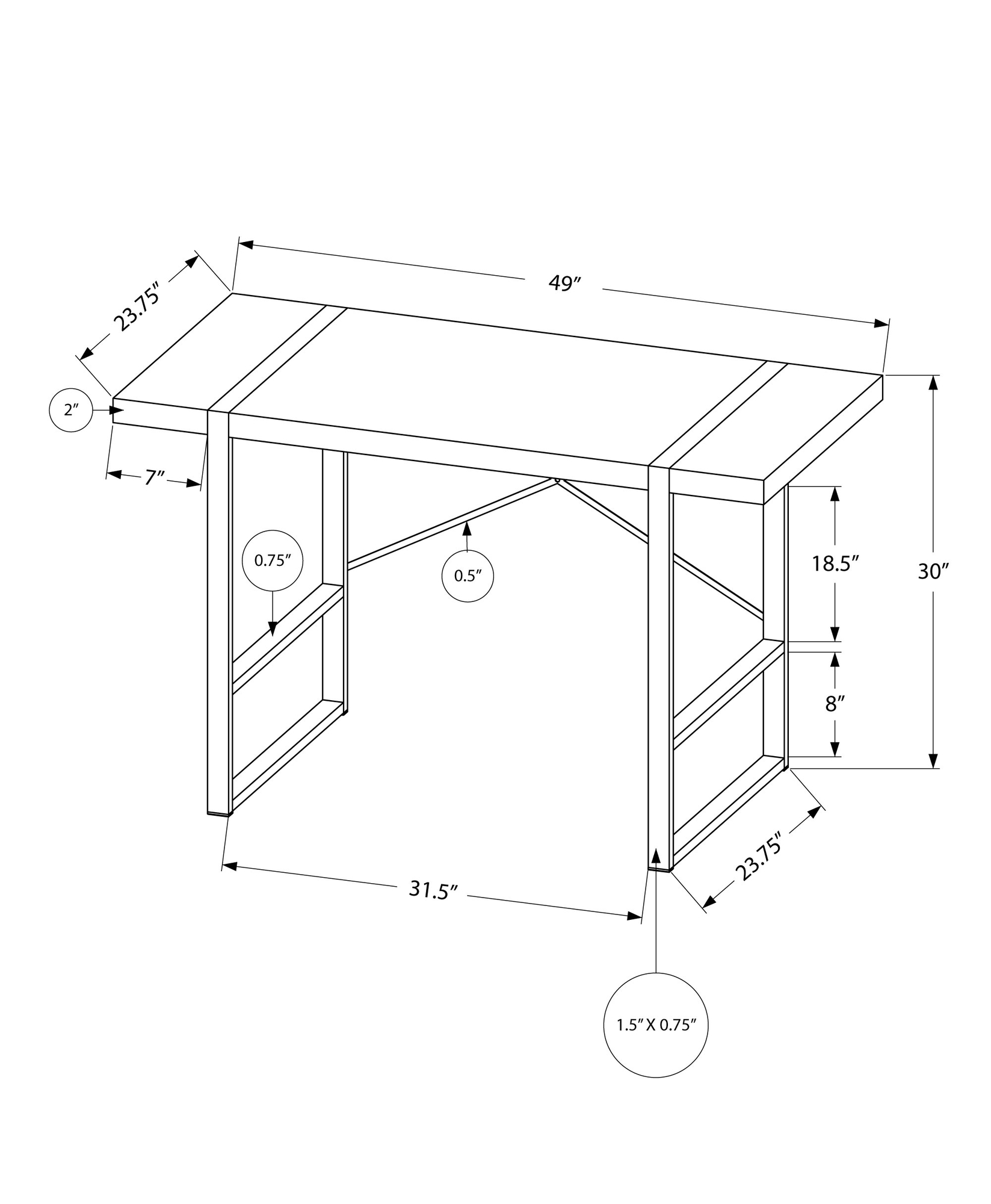 23.75″

49″

2″

7″

0.75″

0.5″

18.5″

30″

8″

31.5″

23.75″

1.5″ X 0.75″