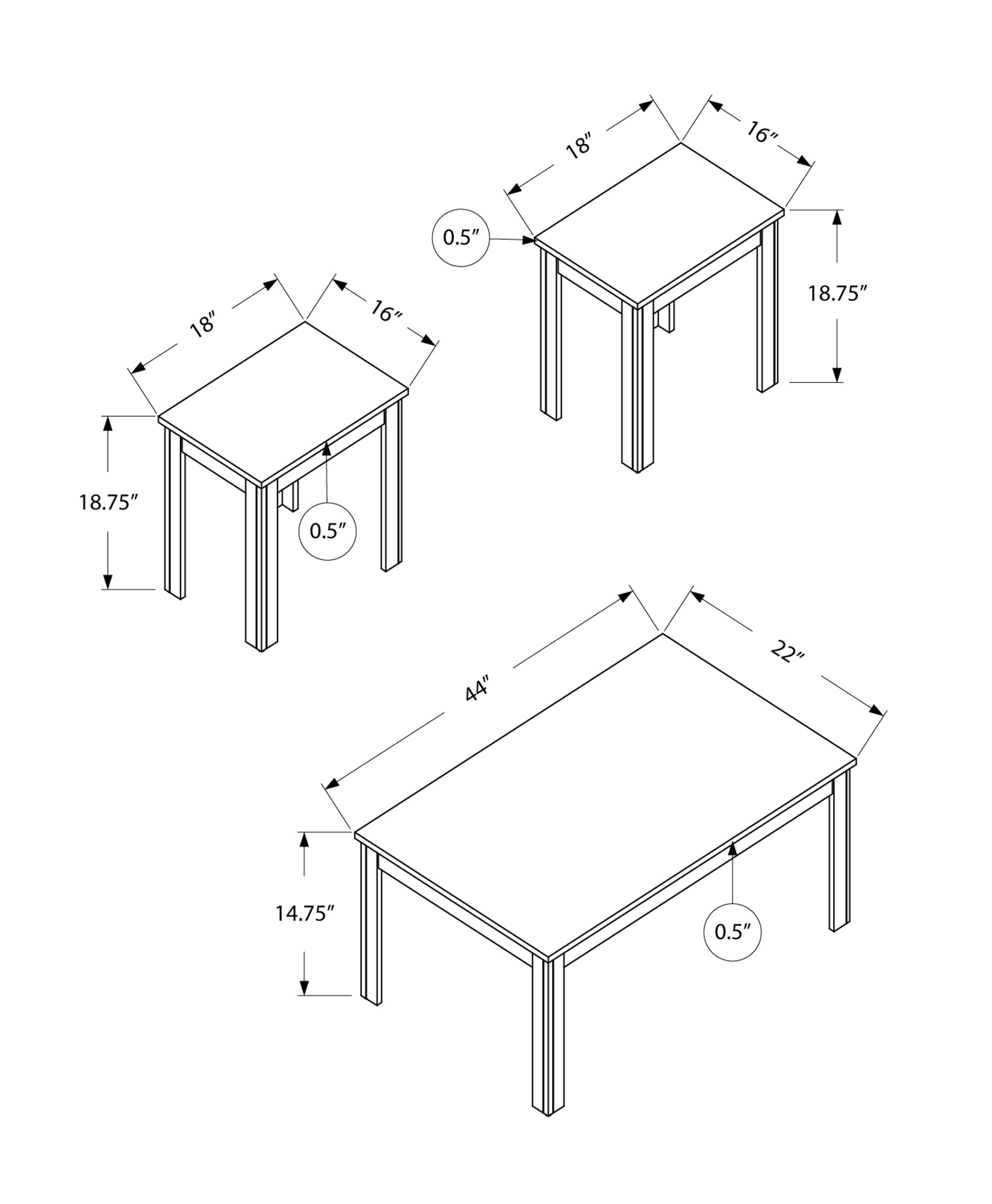 18″
16″
0.5″
18.75″

18″
16″
18.75″
0.5″

44″
22″
14.75″
0.5″