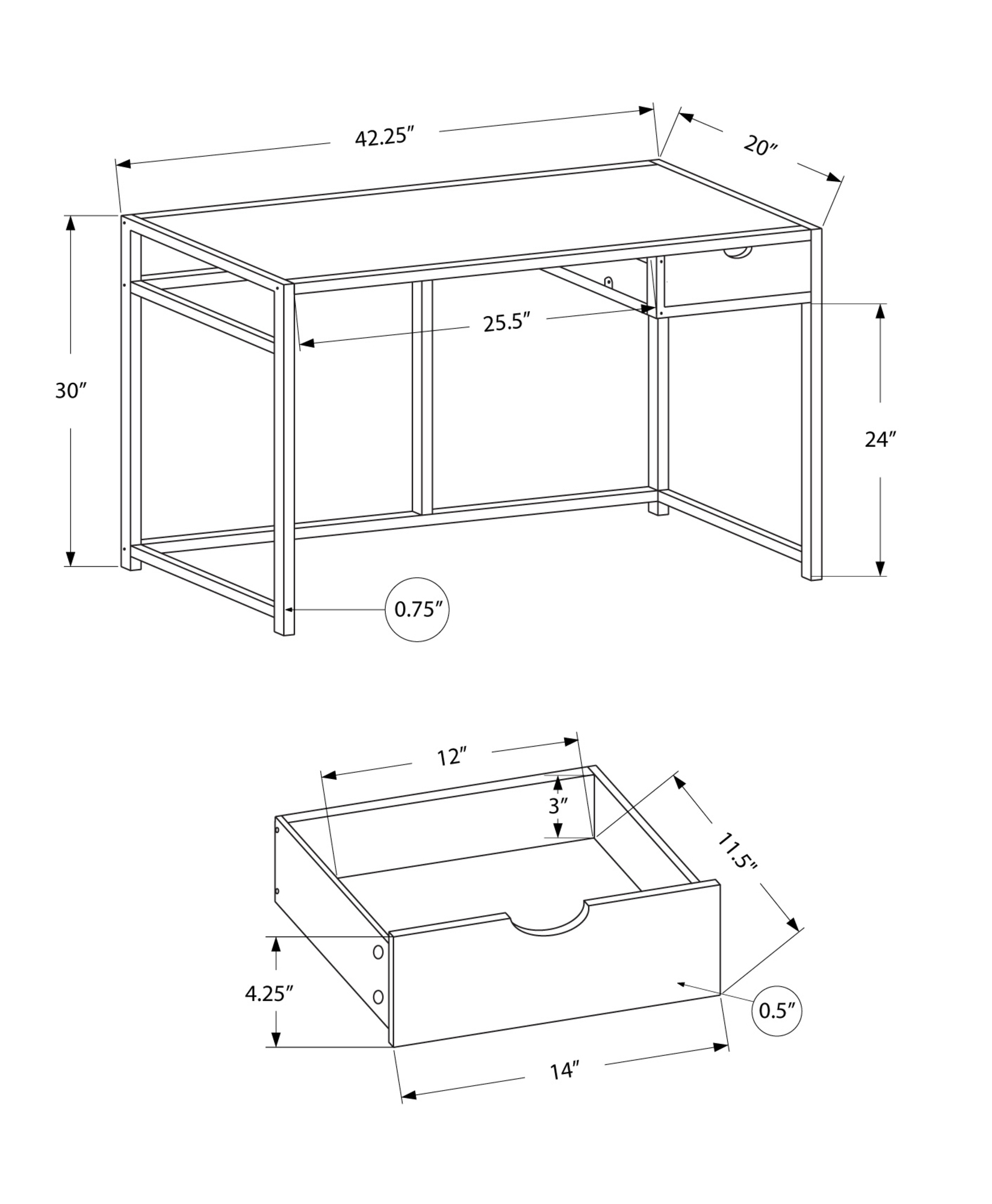 42.25″

20″

30″

25.5″

24″

0.75″

12″

3″

11.5″

4.25″

0.5″

14″