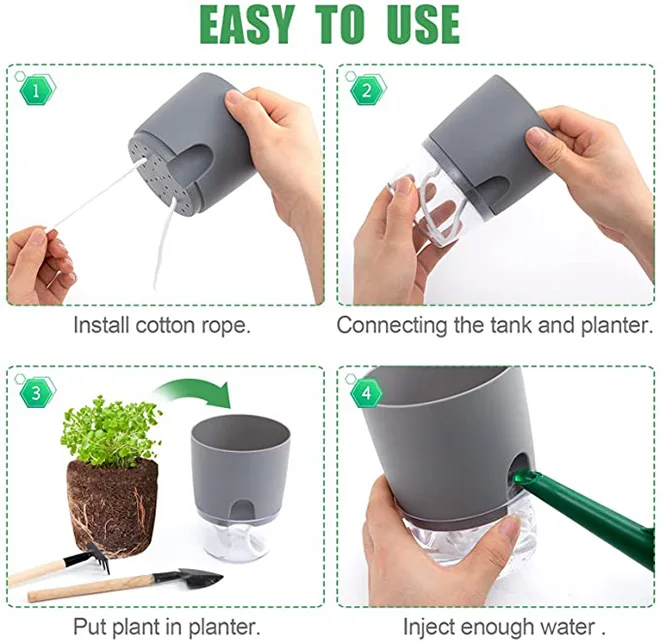 EASY TO USE

1

Install cotton rope.

2

Connecting the tank and planter.

3

Put plant in planter.

4

Inject enough water .